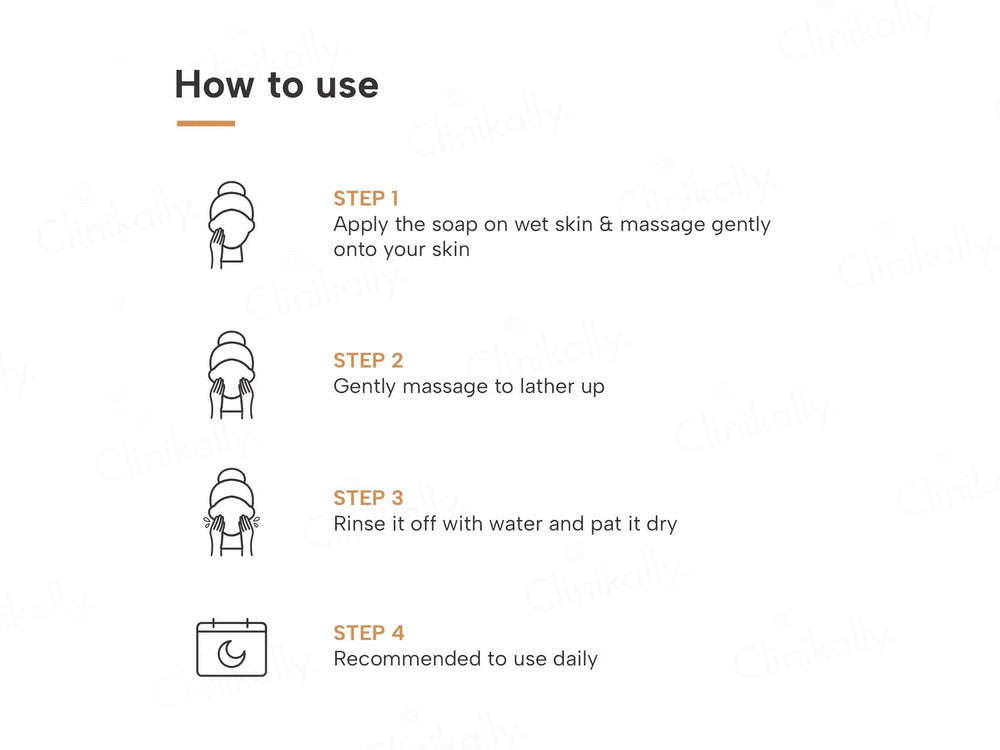 How to use

STEP 1
Apply the soap on wet skin & massage gently onto your skin

STEP 2
Gently massage to lather up

STEP 3
Rinse it off with water and pat it dry

STEP 4
Recommended to use daily

Clinikally